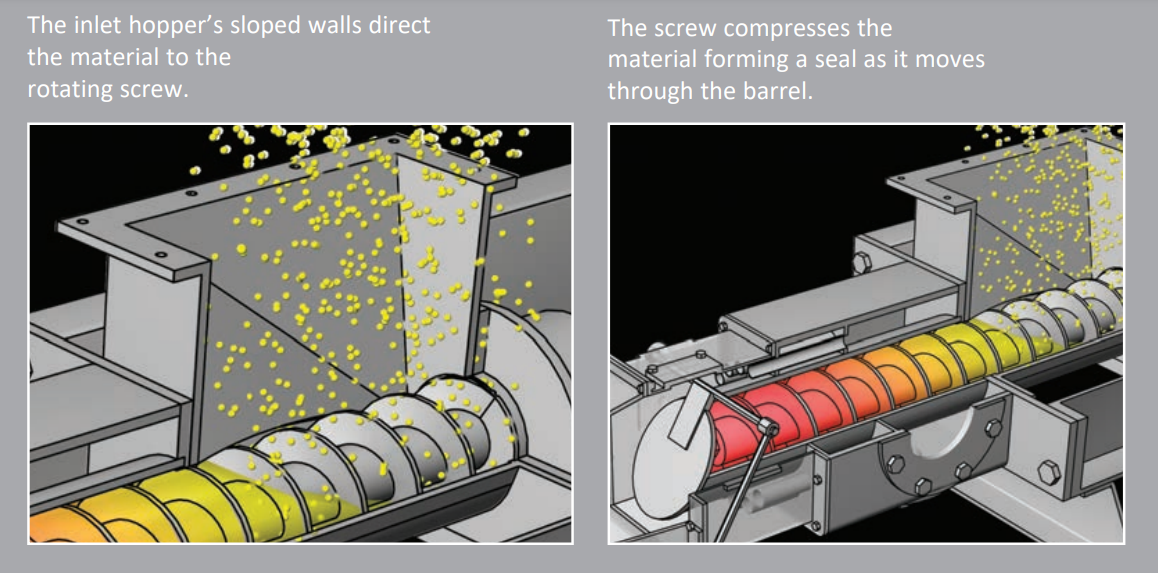 The inlet hopper's sloped walls direct the material to the rotating screw.

The screw compresses the material forming a seal as it moves through the barrel.